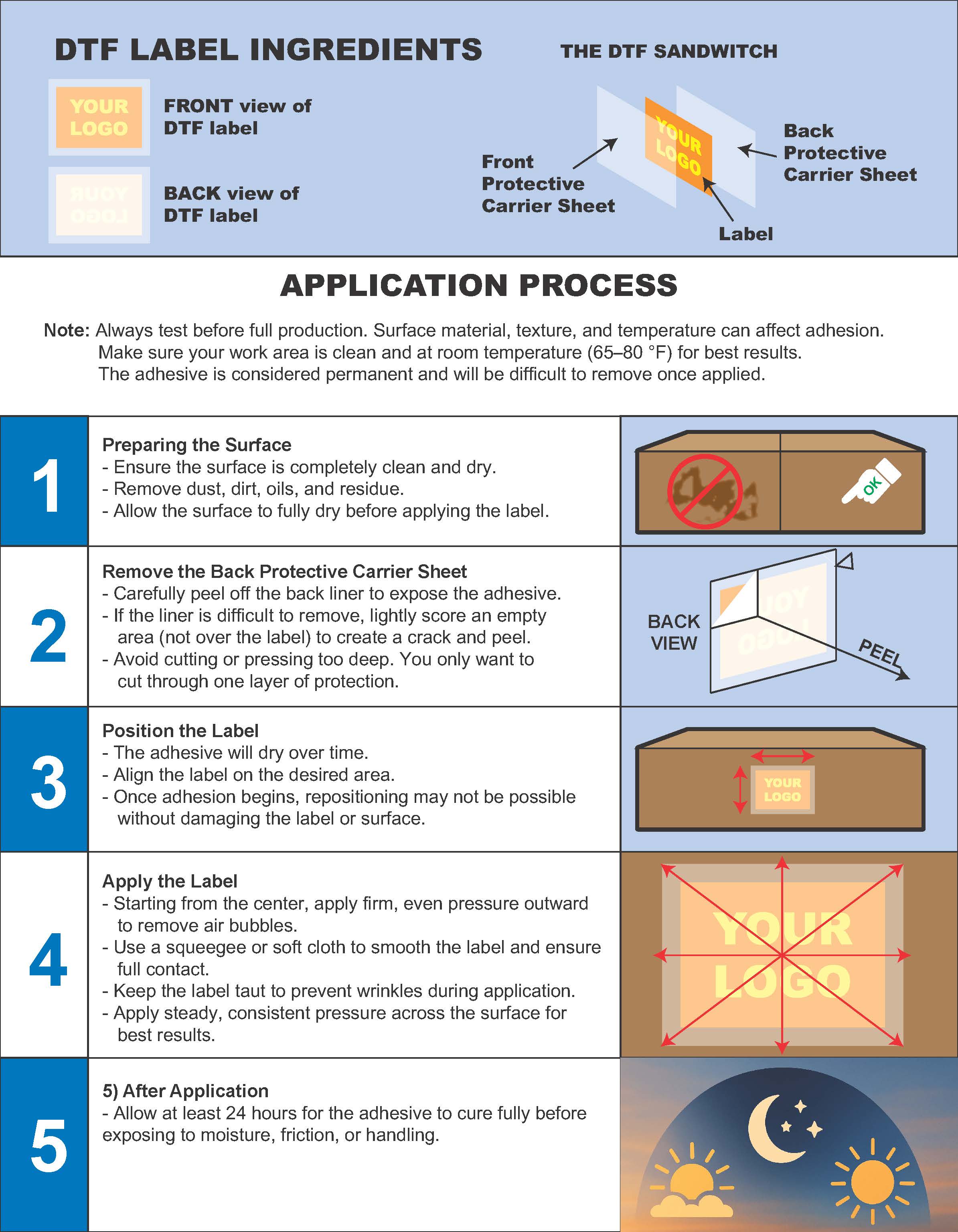 DTF LABEL INGREDIENTS

YOUR LOGO

FRONT view of DTF label

YOUR LOGO

BACK view of DTF label

THE DTF SANDWITCH

YOUR LOGO

Front Protective Carrier Sheet

Back Protective Carrier Sheet

Label

APPLICATION PROCESS

Note: Always test before full production. Surface material, texture, and temperature can affect adhesion. Make sure your work area is clean and at room temperature (65–80 °F) for best results. The adhesive is considered permanent and will be difficult to remove once applied.

1

Preparing the Surface
- Ensure the surface is completely clean and dry.
- Remove dust, dirt, oils, and residue.
- Allow the surface to fully dry before applying the label.

OK

2

Remove the Back Protective Carrier Sheet
- Carefully peel off the back liner to expose the adhesive.
- If the liner is difficult to remove, lightly score an empty area (not over the label) to create a crack and peel.
- Avoid cutting or pressing too deep. You only want to cut through one layer of protection.

BACK VIEW

PEEL

3

Position the Label
- The adhesive will dry over time.
- Align the label on the desired area.
- Once adhesion begins, repositioning may not be possible without damaging the label or surface.

YOUR LOGO

4

Apply the Label
- Starting from the center, apply firm, even pressure outward to remove air bubbles.
- Use a squeegee or soft cloth to smooth the label and ensure full contact.
- Keep the label taut to prevent wrinkles during application.
- Apply steady, consistent pressure across the surface for best results.

YOUR LOGO

5

5) After Application
- Allow at least 24 hours for the adhesive to cure fully before exposing to moisture, friction, or handling.