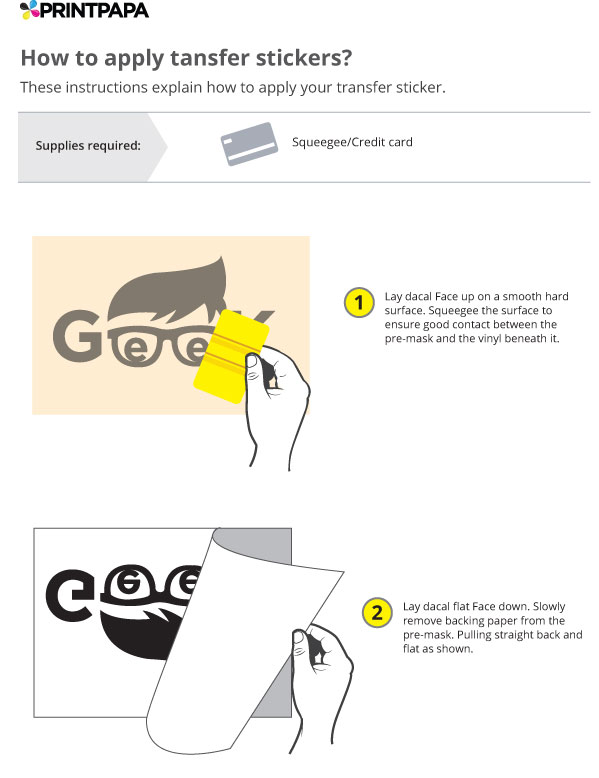 PRINTPAPA

How to apply tansfer stickers?

These instructions explain how to apply your transfer sticker.

Supplies required:

Squeegee/Credit card

Geek

1 Lay dacal Face up on a smooth hard surface. Squeegee the surface to ensure good contact between the pre-mask and the vinyl beneath it.

2 Lay dacal flat Face down. Slowly remove backing paper from the pre-mask. Pulling straight back and flat as shown.